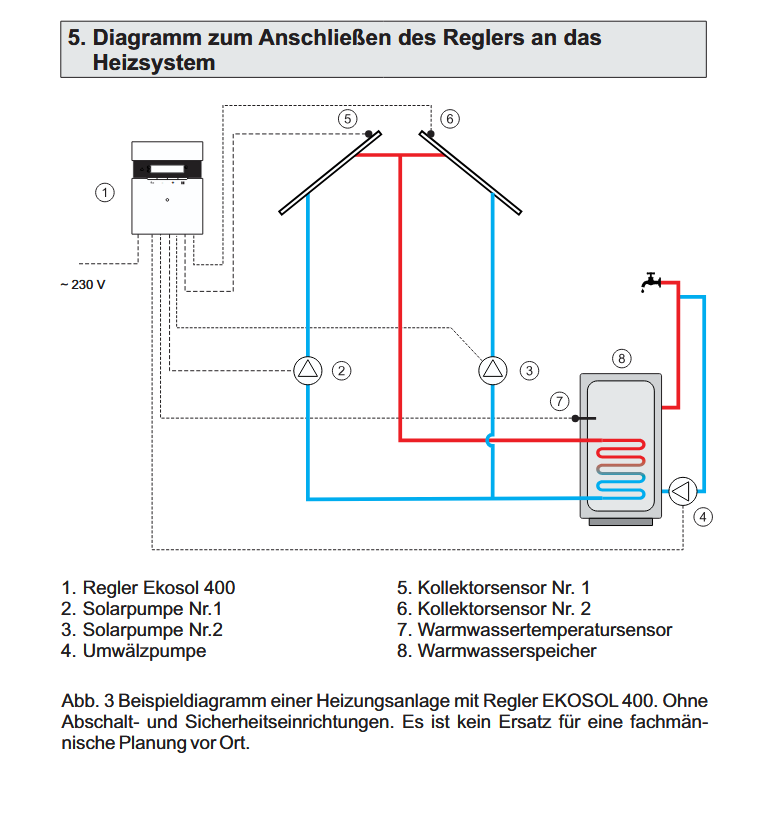 5. Diagramm zum Anschließen des Reglers an das Heizsystem

5
6
1
~ 230 V
2
3
8
7
4

1. Regler Ekosol 400
2. Solarpumpe Nr.1
3. Solarpumpe Nr.2
4. Umwälzpumpe

5. Kollektorsensor Nr. 1
6. Kollektorsensor Nr. 2
7. Warmwassertemperatursensor
8. Warmwasserspeicher

Abb. 3 Beispieldiagramm einer Heizungsanlage mit Regler EKOSOL 400. Ohne Abschalt- und Sicherheitseinrichtungen. Es ist kein Ersatz für eine fachmännische Planung vor Ort.